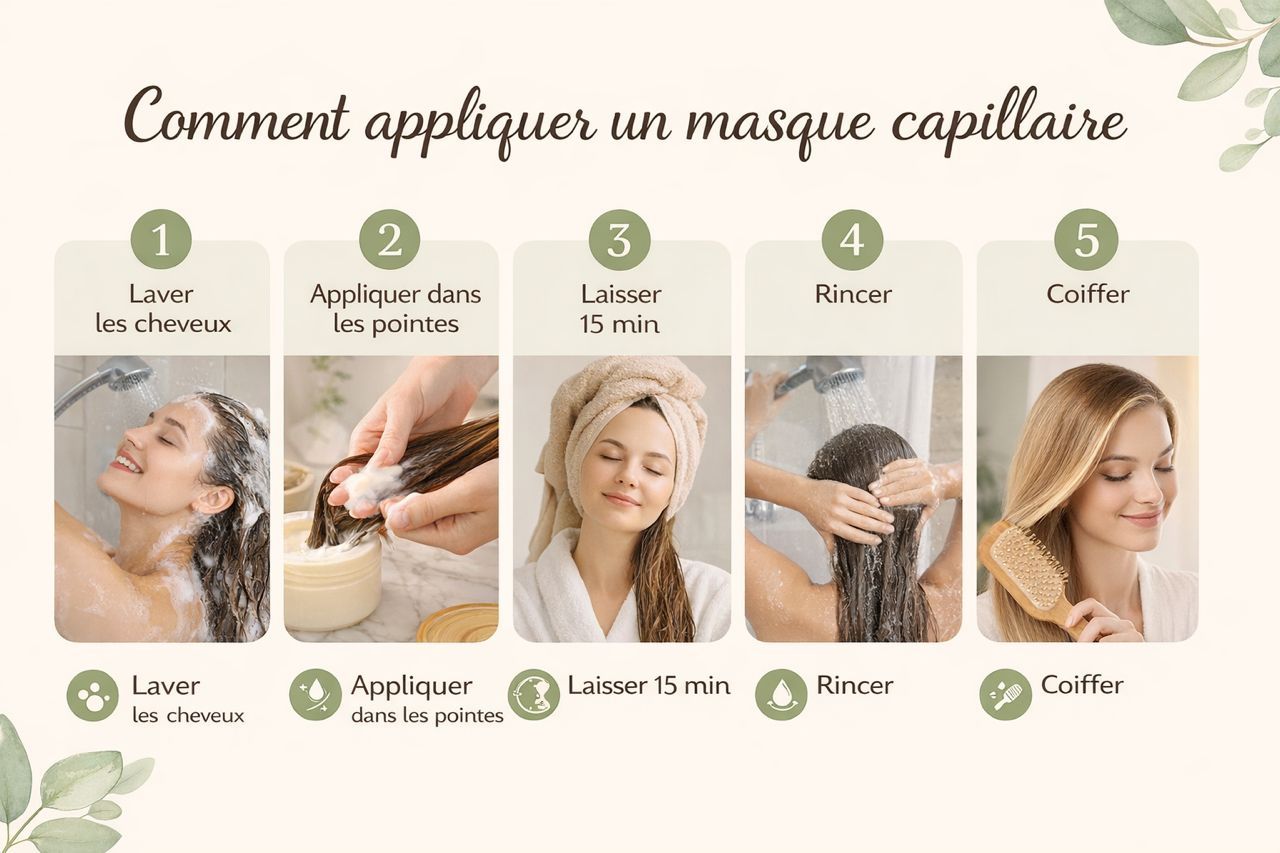 Comment appliquer un masque capillaire

1
Laver les cheveux

2
Appliquer dans les pointes

3
Laisser 15 min

4
Rincer

5
Coiffer

Laver
les cheveux

Appliquer
dans les pointes

Laisser 15 min

Rincer

Coiffer